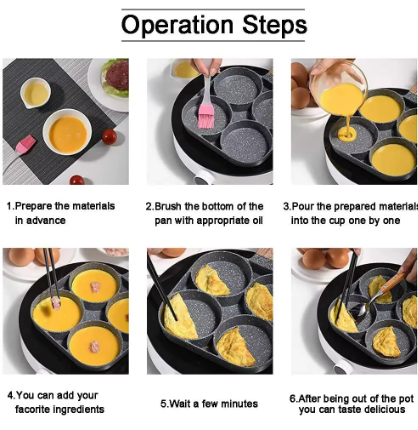 Operation Steps

1.Prepare the materials in advance

2.Brush the bottom of the pan with appropriate oil

3.Pour the prepared materials into the cup one by one

4.You can add your facorite ingredients

5.Wait a few minutes

6.After being out of the pot you can taste delicious